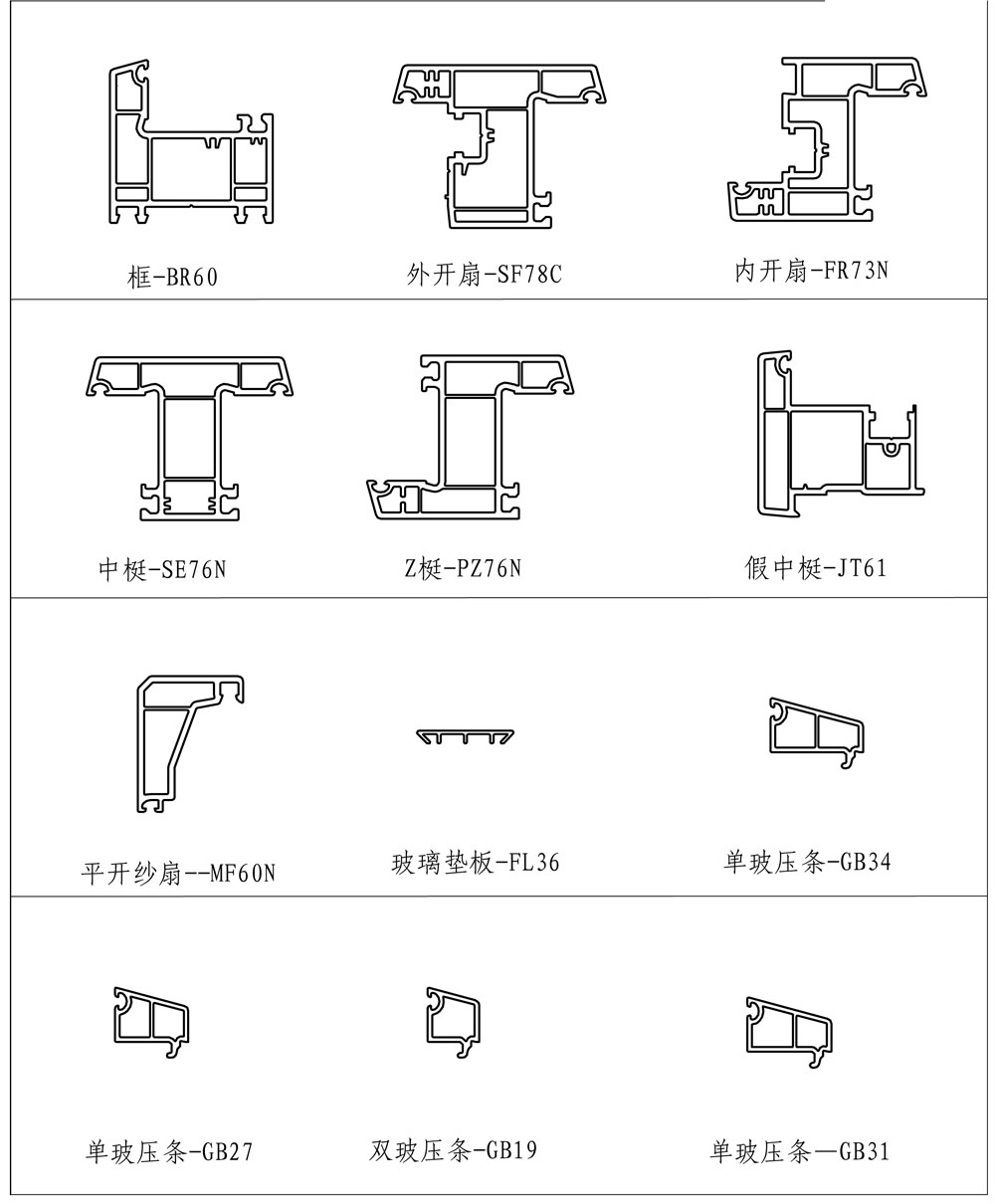 框-BR60
外开扇-SF78C
内开扇-FR73N

中梃-SE76N
Z梃-PZ76N
假中梃-JT61

平开纱扇--MF60N
玻璃垫板-FL36
单玻压条-GB34

单玻压条-GB27
双玻压条-GB19
单玻压条—GB31