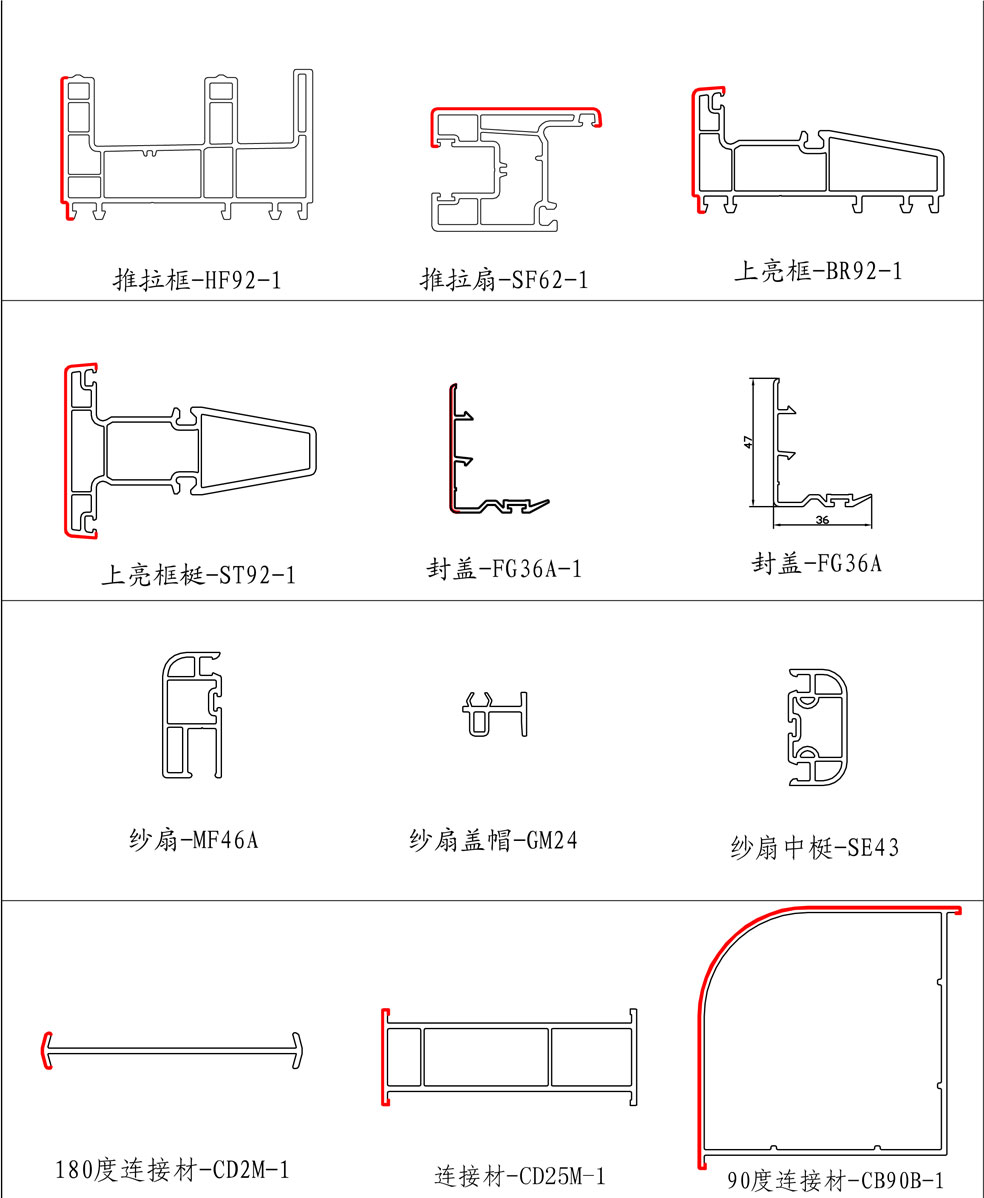 推拉框-HF92-1

推拉扇-SF62-1

上亮框-BR92-1

上亮框梃-ST92-1

封盖-FG36A-1

47

36

封盖-FG36A

纱扇-MF46A

纱扇盖帽-GM24

纱扇中梃-SE43

180度连接材-CD2M-1

连接材-CD25M-1

90度连接材-CB90B-1